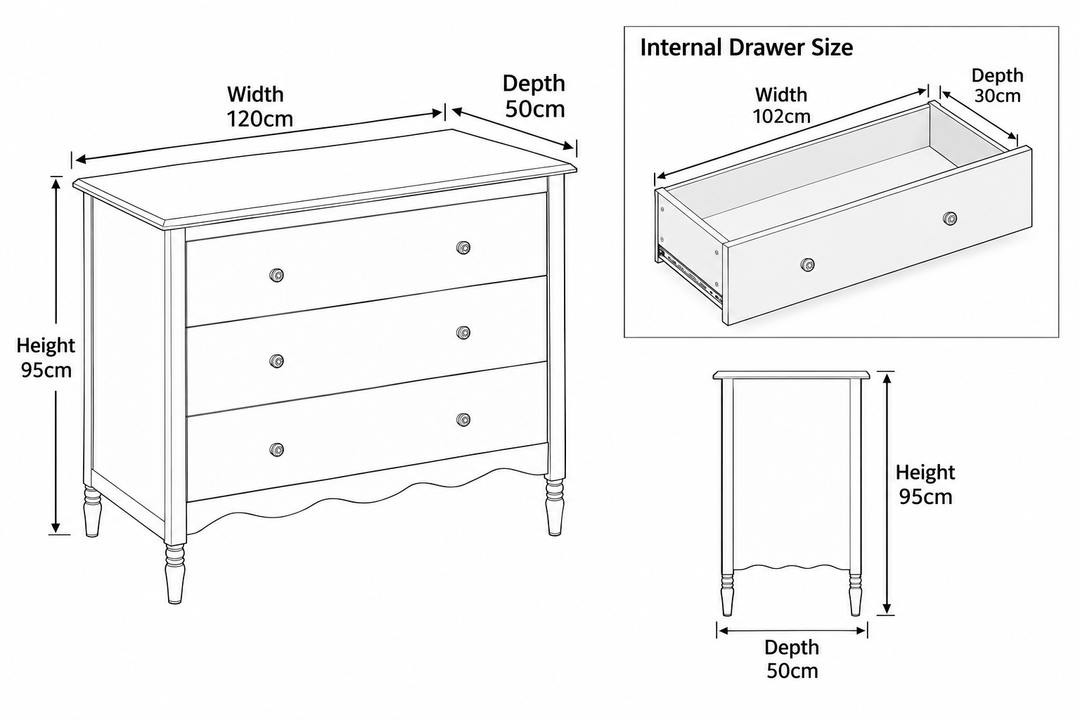 Width
120cm

Depth
50cm

Height
95cm

Internal Drawer Size

Width
102cm

Depth
30cm

Height
95cm

Depth
50cm